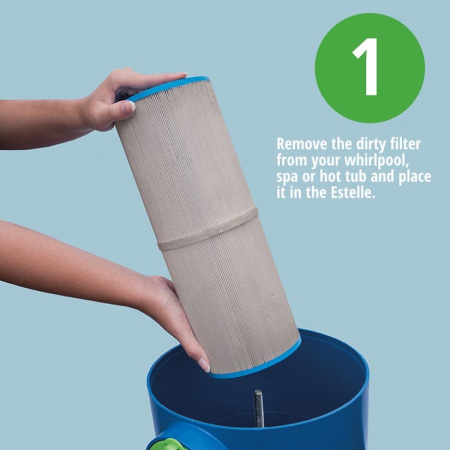 1

Remove the dirty filter from your whirlpool, spa or hot tub and place it in the Estelle.